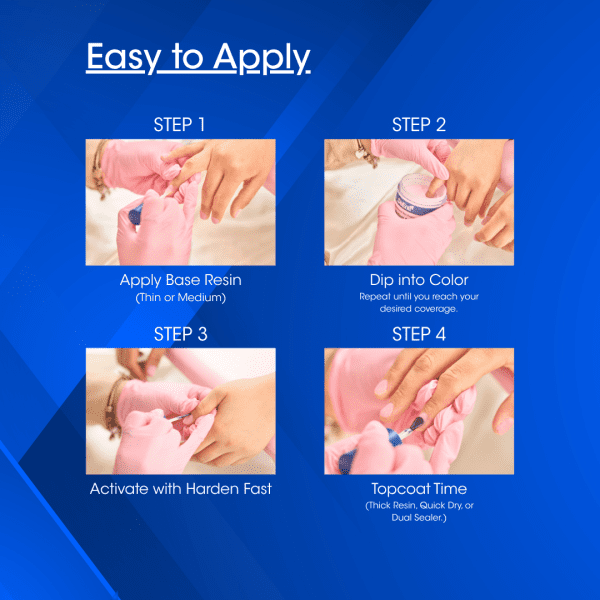 Easy to Apply

STEP 1

Apply Base Resin
(Thin or Medium)

STEP 2

Dip into Color
Repeat until you reach your desired coverage.

STEP 3

Activate with Harden Fast

STEP 4

Topcoat Time
(Thick Resin, Quick Dry, or Dual Sealer.)