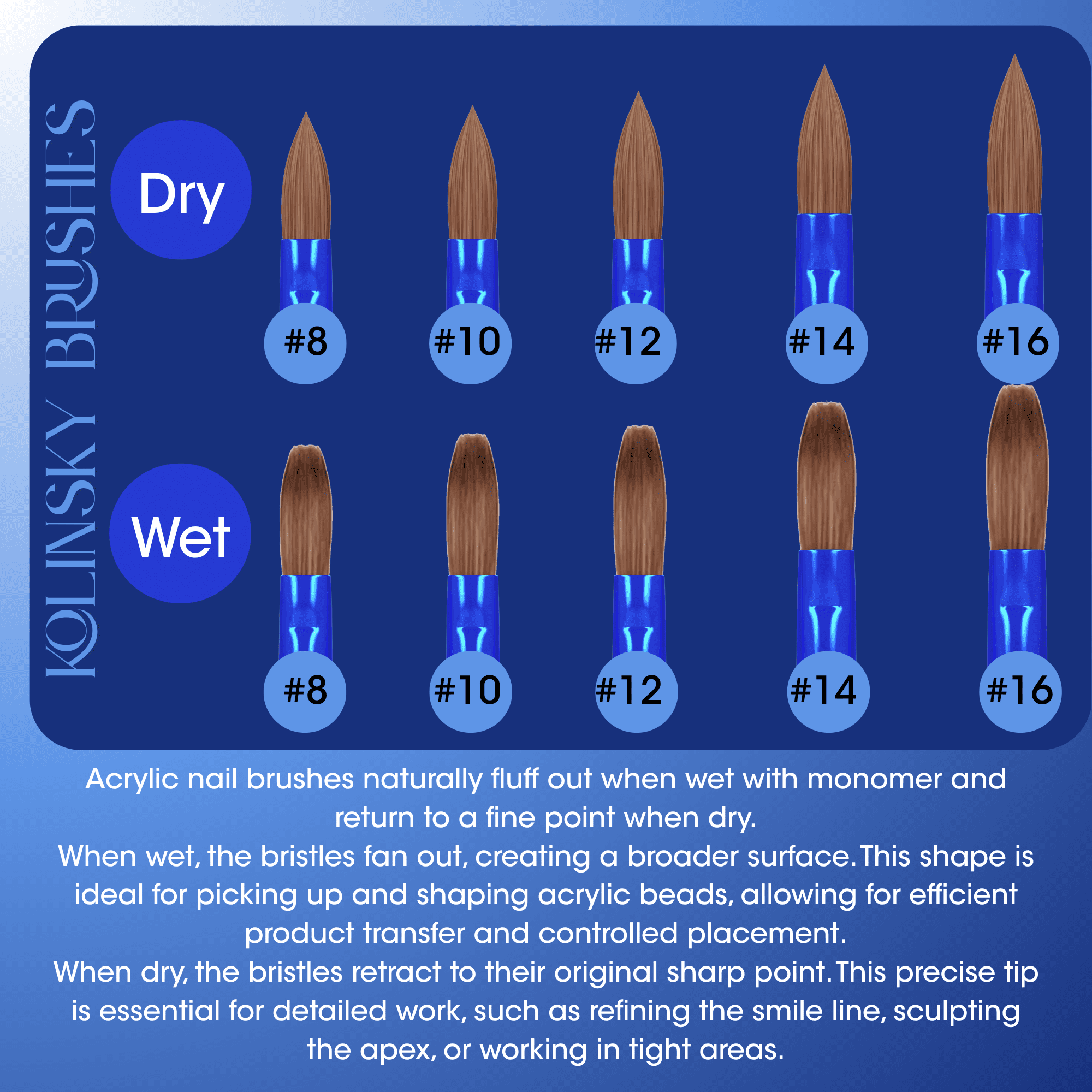 KOLINSKY BRUSHES

Dry

#8 #10 #12 #14 #16

Wet

#8 #10 #12 #14 #16

Acrylic nail brushes naturally fluff out when wet with monomer and return to a fine point when dry.
When wet, the bristles fan out, creating a broader surface. This shape is ideal for picking up and shaping acrylic beads, allowing for efficient product transfer and controlled placement.
When dry, the bristles retract to their original sharp point. This precise tip is essential for detailed work, such as refining the smile line, sculpting the apex, or working in tight areas.